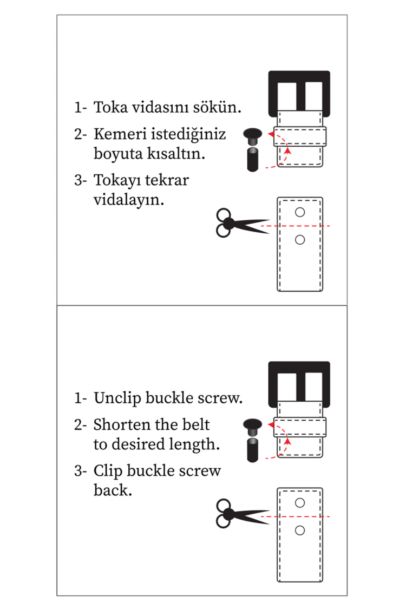 1- Toka vidasını sökün.

2- Kemeri istediğiniz boyuta kısaltın.

3- Tokayı tekrar vidalayın.

1- Unclip buckle screw.

2- Shorten the belt to desired length.

3- Clip buckle screw back.