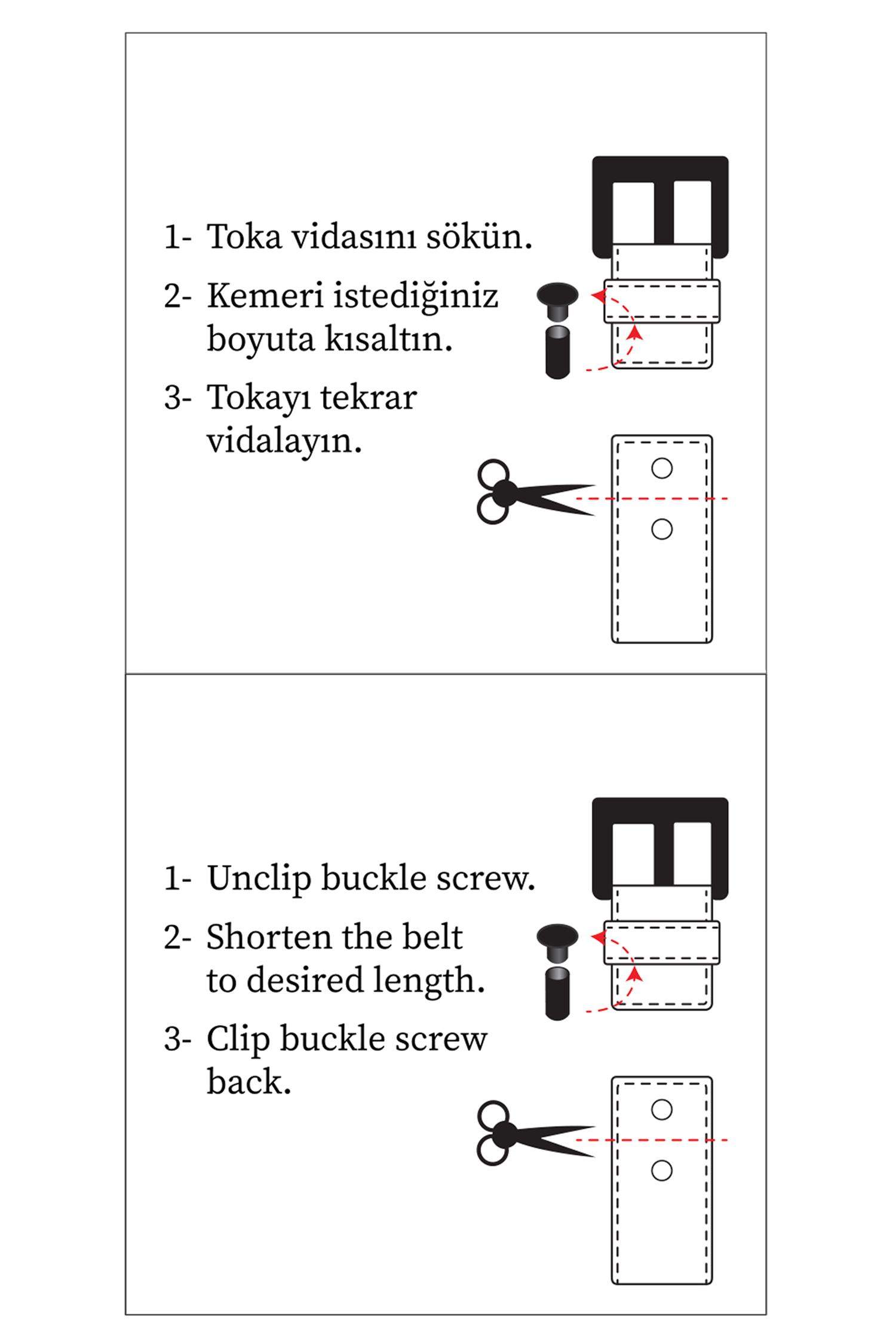 1- Toka vidasını sökün.

2- Kemeri istediğiniz boyuta kısaltın.

3- Tokayı tekrar vidalayın.

1- Unclip buckle screw.

2- Shorten the belt to desired length.

3- Clip buckle screw back.