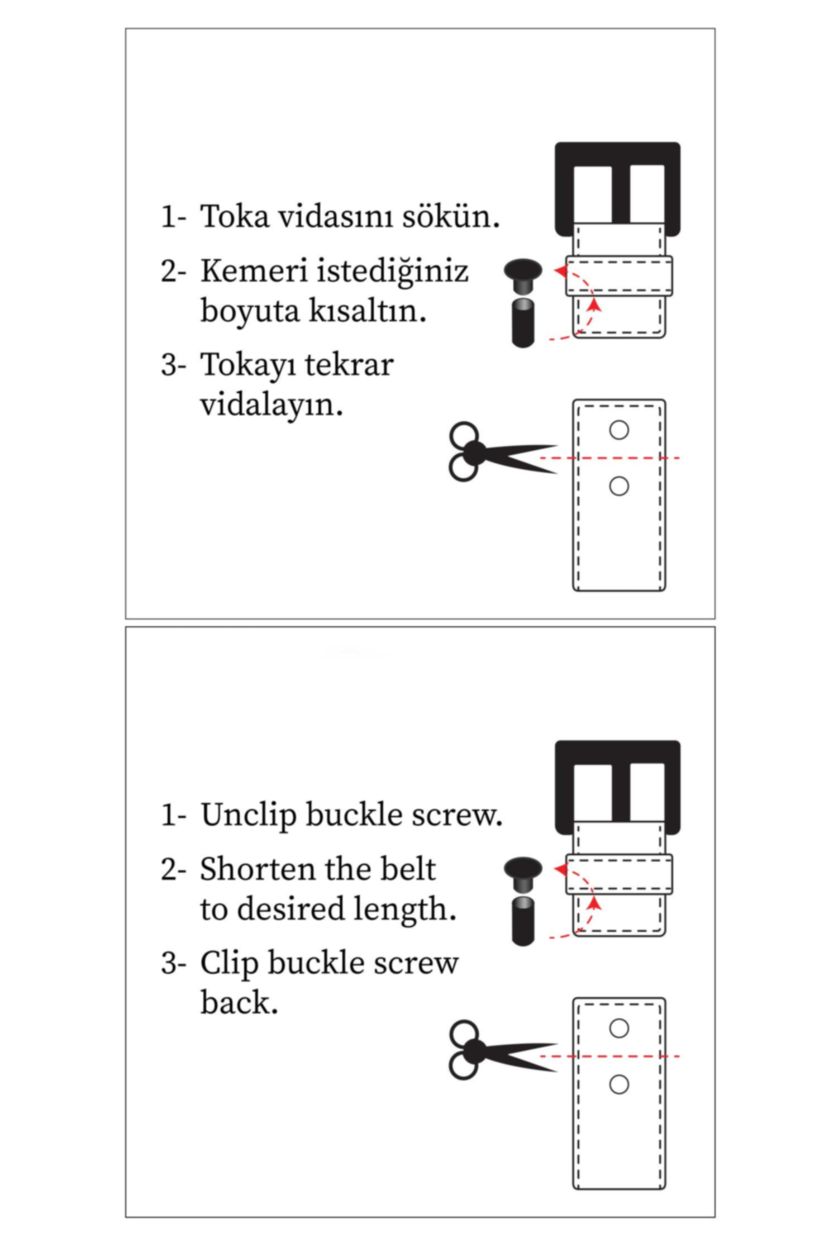 1- Toka vidasını sökün.

2- Kemeri istediğiniz boyuta kısaltın.

3- Tokayı tekrar vidalayın.

1- Unclip buckle screw.

2- Shorten the belt to desired length.

3- Clip buckle screw back.