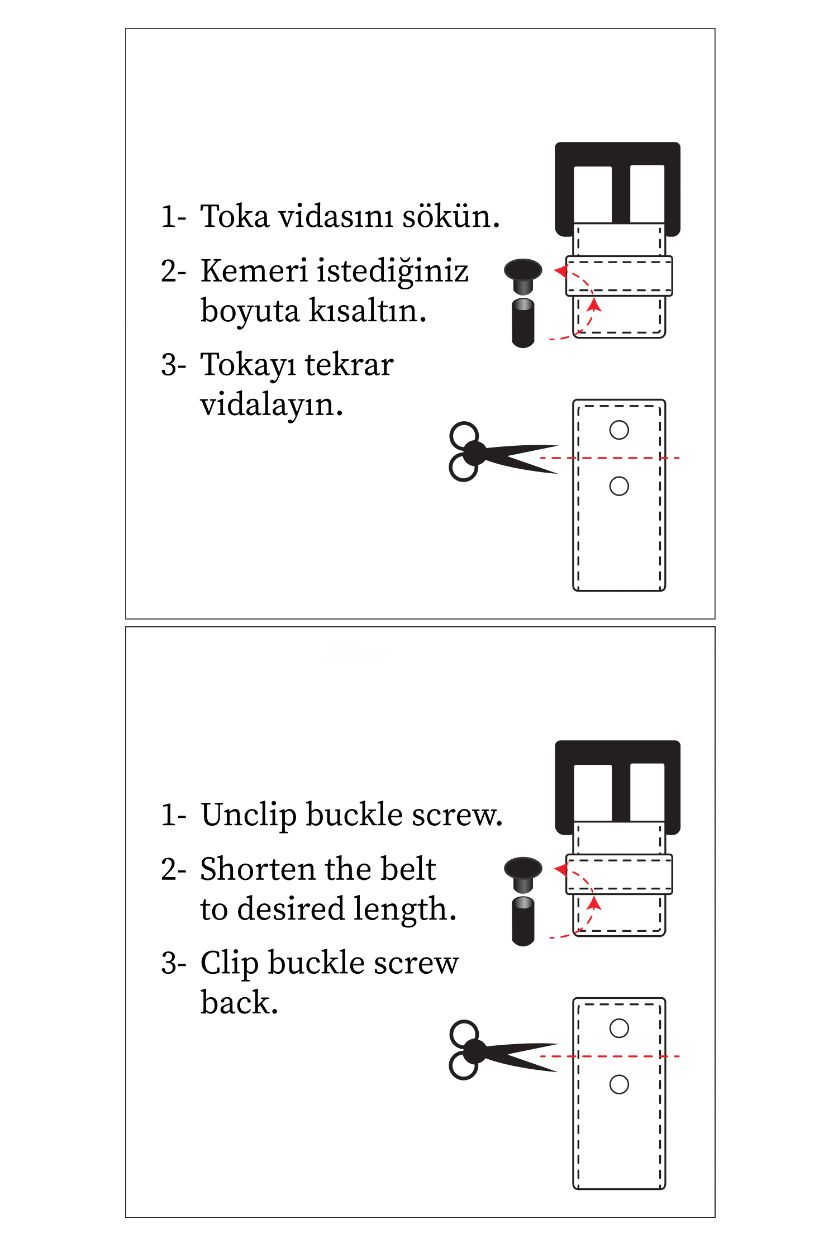 1- Toka vidasını sökün.

2- Kemeri istediğiniz boyuta kısaltın.

3- Tokayı tekrar vidalayın.

1- Unclip buckle screw.

2- Shorten the belt to desired length.

3- Clip buckle screw back.