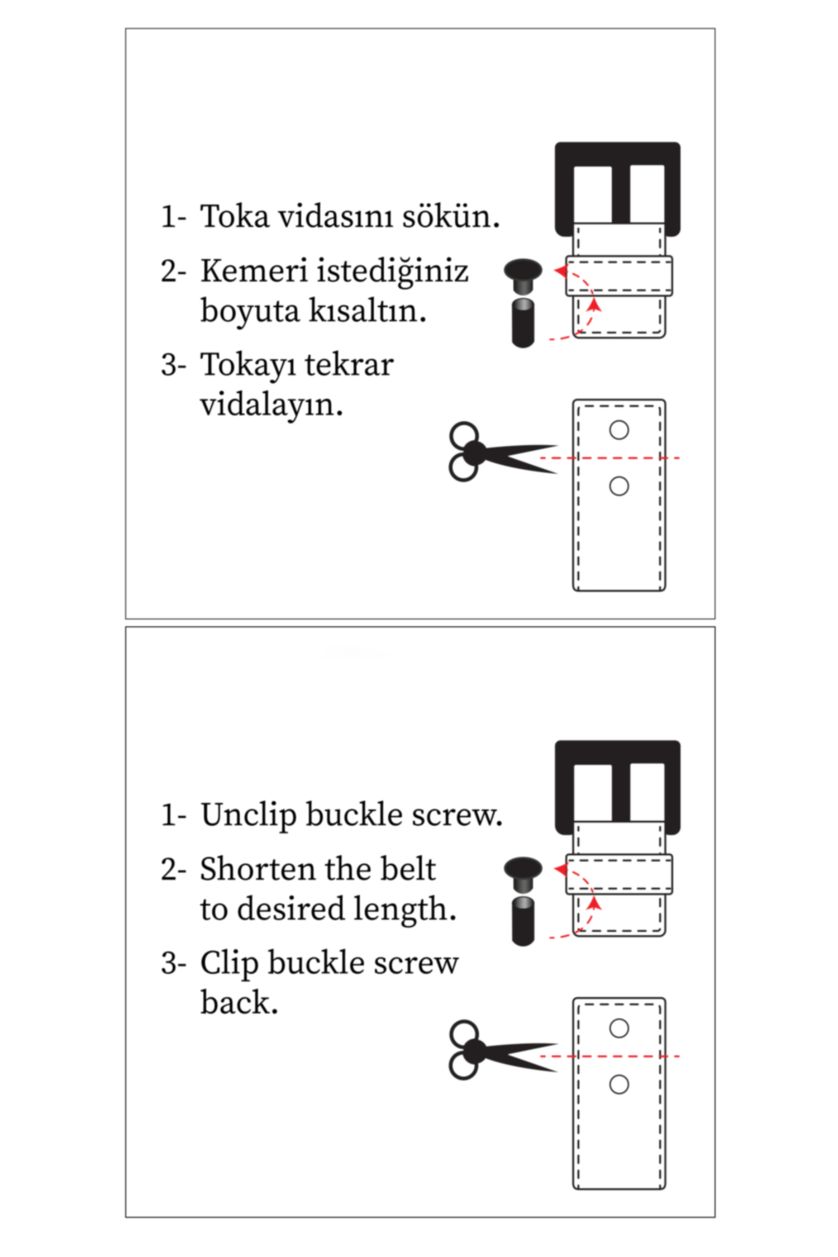 1- Toka vidasını sökün.

2- Kemeri istediğiniz boyuta kısaltın.

3- Tokayı tekrar vidalayın.

1- Unclip buckle screw.

2- Shorten the belt to desired length.

3- Clip buckle screw back.