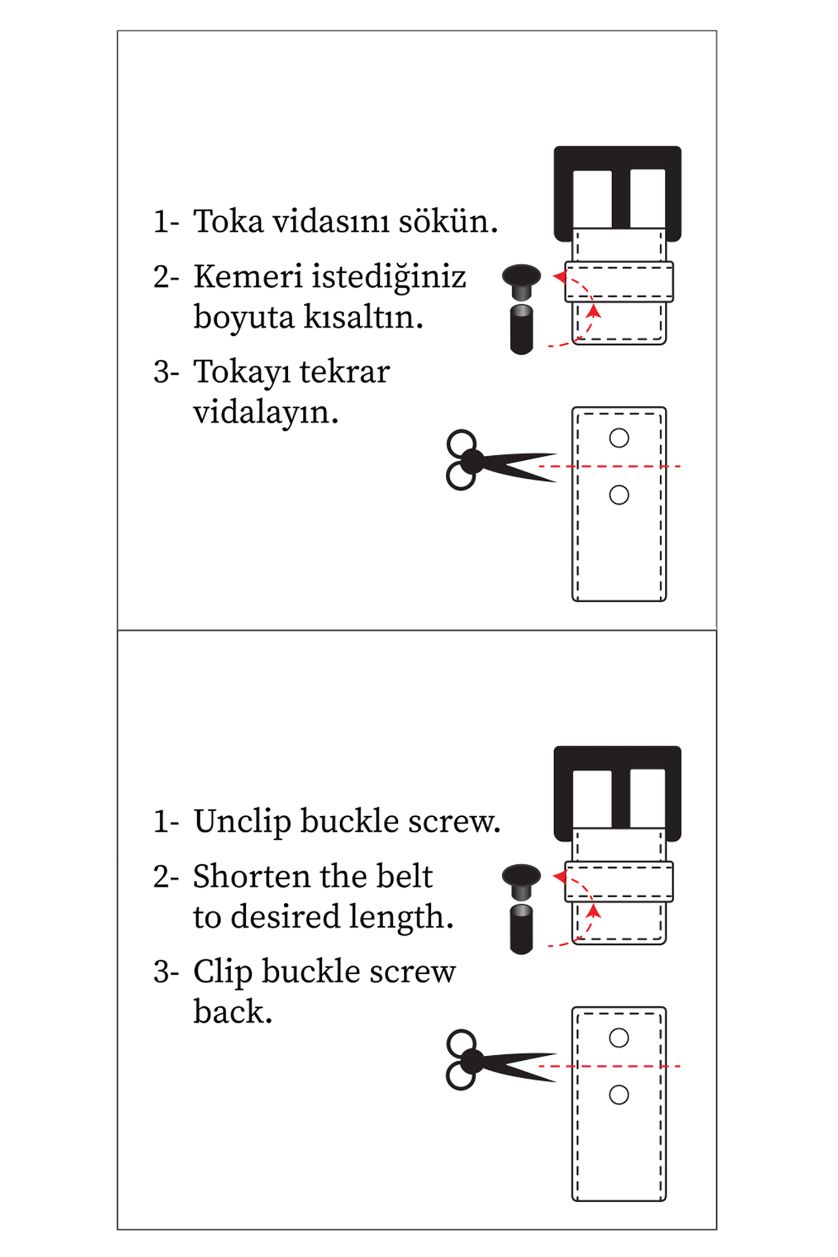 1- Toka vidasını sökün.
2- Kemeri istediğiniz boyuta kısaltın.
3- Tokayı tekrar vidalayın.

1- Unclip buckle screw.
2- Shorten the belt to desired length.
3- Clip buckle screw back.