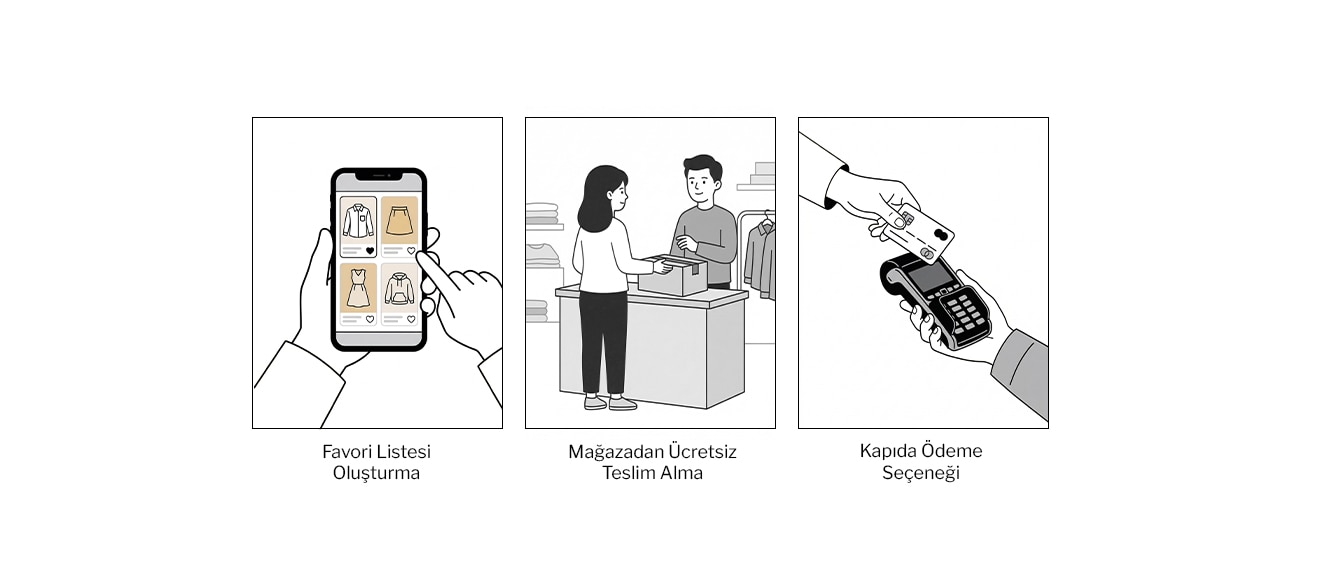 Favori Listesi Oluşturma

Mağazadan Ücretsiz Teslim Alma

Kapıda Ödeme Seçeneği